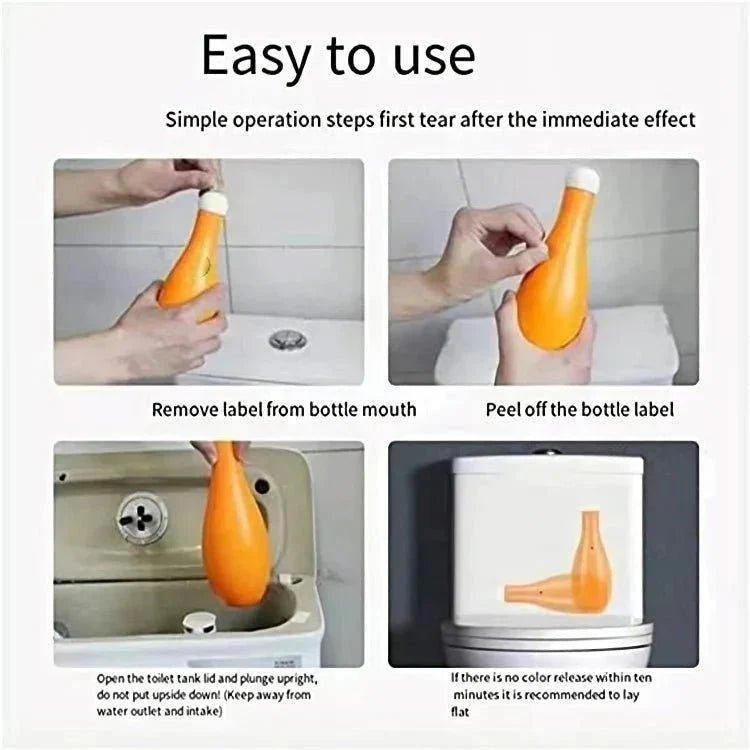 Easy to use

Simple operation steps first tear after the immediate effect

Remove label from bottle mouth

Peel off the bottle label

Open the toilet tank lid and plunge upright, do not put upside down! (Keep away from water outlet and intake)

If there is no color release within ten minutes it is recommended to lay flat