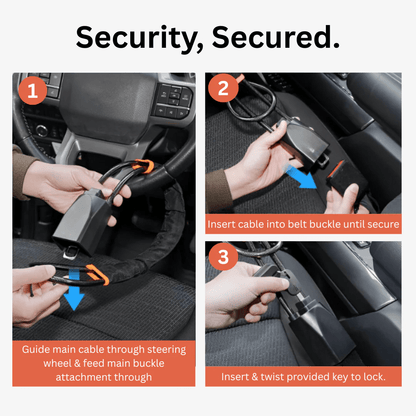 Security, Secured.

1

Guide main cable through steering wheel & feed main buckle attachment through

2

Insert cable into belt buckle until secure

3

Insert & twist provided key to lock.