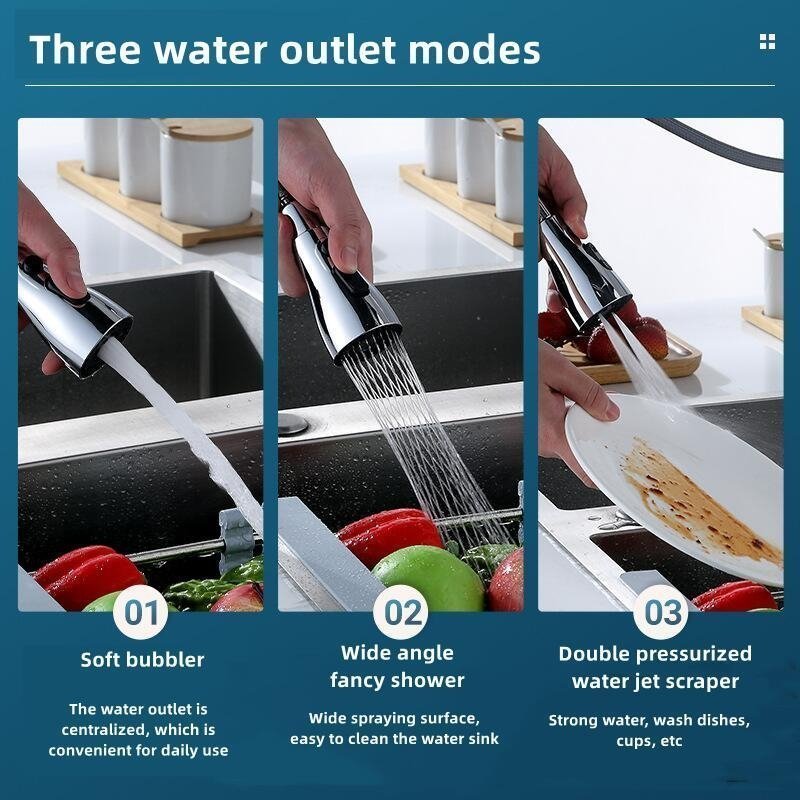 Three water outlet modes

01

Soft bubbler

The water outlet is centralized, which is convenient for daily use

02

Wide angle fancy shower

Wide spraying surface, easy to clean the water sink

03

Double pressurized water jet scraper

Strong water, wash dishes, cups, etc