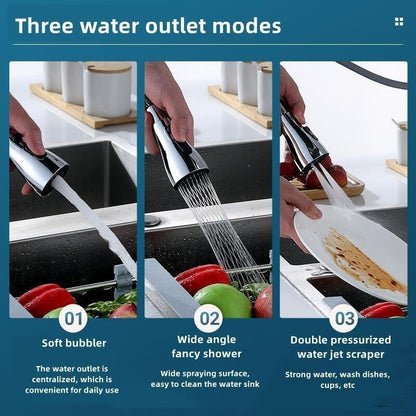 Three water outlet modes

01
Soft bubbler
The water outlet is centralized, which is convenient for daily use

02
Wide angle fancy shower
Wide spraying surface, easy to clean the water sink

03
Double pressurized water jet scraper
Strong water, wash dishes, cups, etc