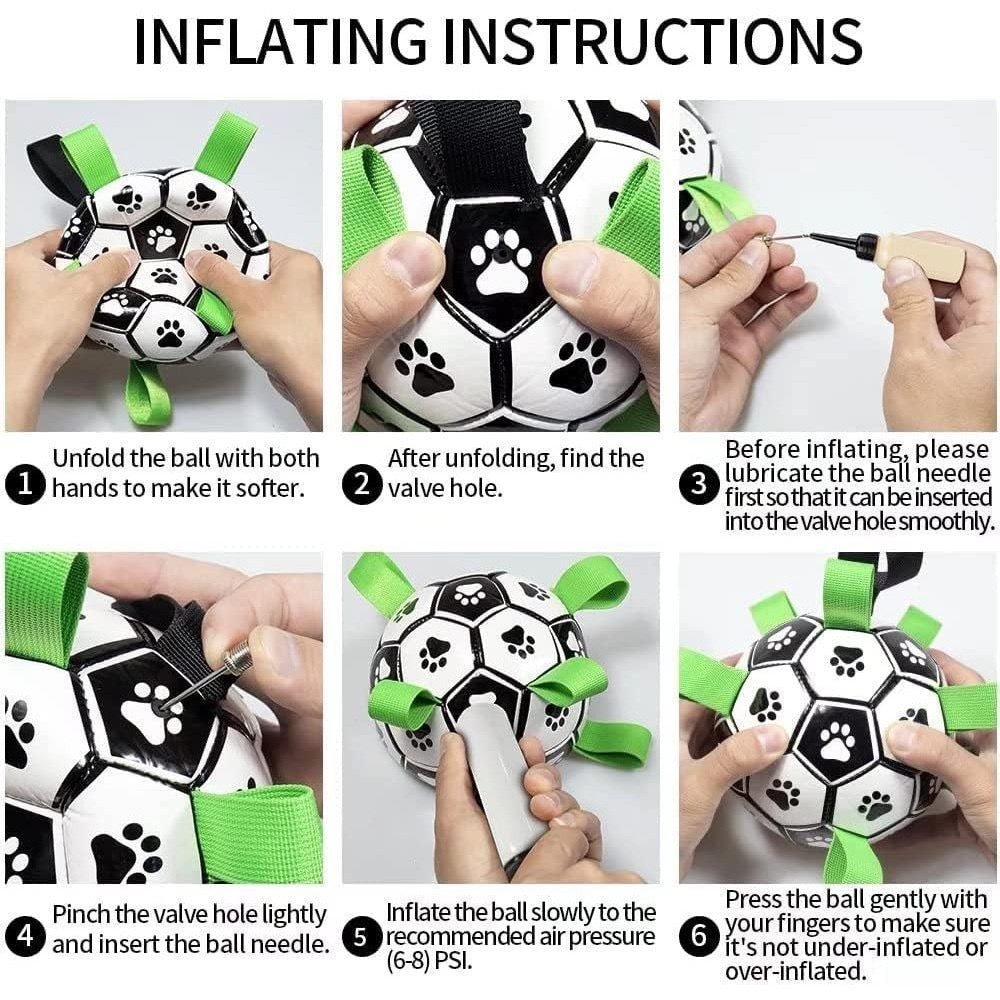 INFLATING INSTRUCTIONS

1 Unfold the ball with both hands to make it softer.

2 After unfolding, find the valve hole.

3 Before inflating, please lubricate the ball needle first so that it can be inserted into the valve hole smoothly.

4 Pinch the valve hole lightly and insert the ball needle.

5 Inflate the ball slowly to the recommended air pressure (6-8) PSI.

6 Press the ball gently with your fingers to make sure it's not under-inflated or over-inflated.