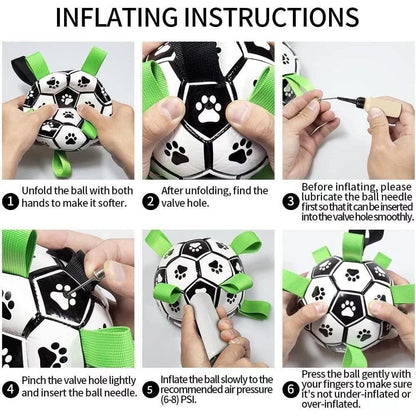 INFLATING INSTRUCTIONS

1 Unfold the ball with both hands to make it softer.

2 After unfolding, find the valve hole.

3 Before inflating, please lubricate the ball needle first so that it can be inserted into the valve hole smoothly.

4 Pinch the valve hole lightly and insert the ball needle.

5 Inflate the ball slowly to the recommended air pressure (6-8) PSI.

6 Press the ball gently with your fingers to make sure it's not under-inflated or over-inflated.